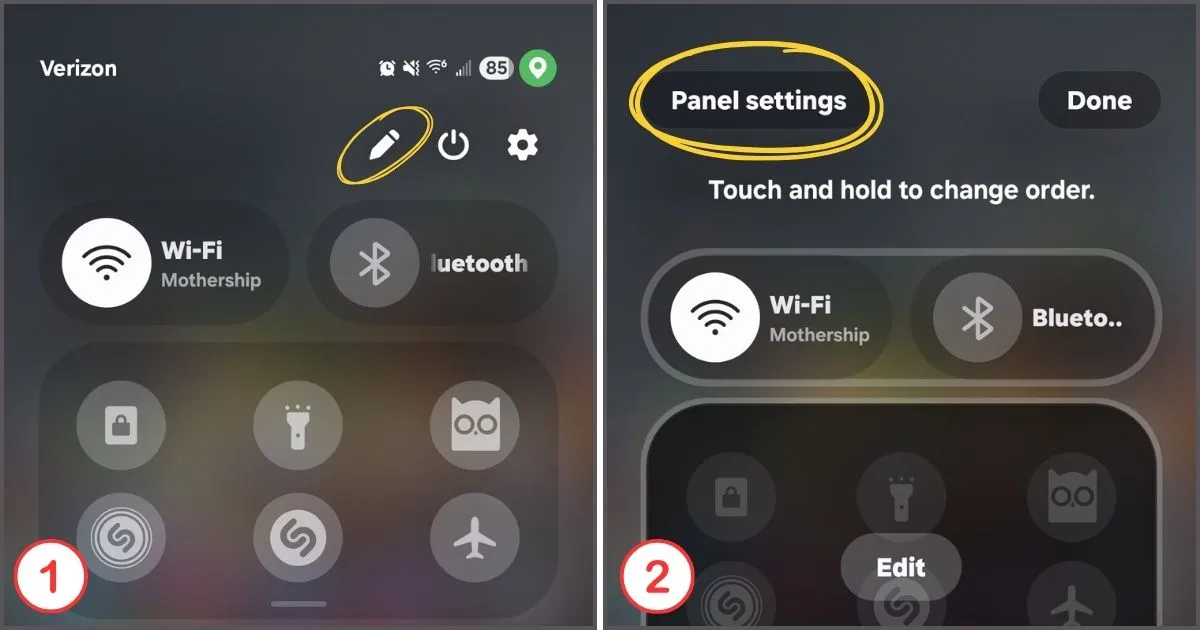 Verizon

85

Wi-Fi
Mothership

luetooth

1

Panel settings

Done

Touch and hold to change order.

Wi-Fi
Mothership

Blueto..

Edit

2